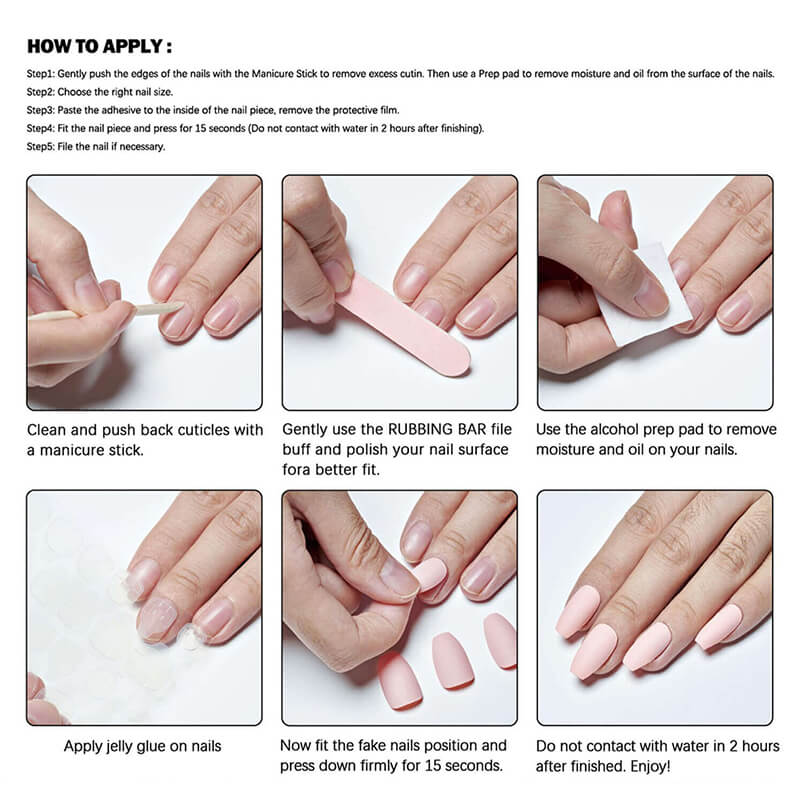 HOW TO APPLY :

Step1: Gently push the edges of the nails with the Manicure Stick to remove excess cutin. Then use a Prep pad to remove moisture and oil from the surface of the nails.
Step2: Choose the right nail size.
Step3: Paste the adhesive to the inside of the nail piece, remove the protective film.
Step4: Fit the nail piece and press for 15 seconds (Do not contact with water in 2 hours after finishing).
Step5: File the nail if necessary.

Clean and push back cuticles with a manicure stick.

Gently use the RUBBING BAR file buff and polish your nail surface fora better fit.

Use the alcohol prep pad to remove moisture and oil on your nails.

Apply jelly glue on nails

Now fit the fake nails position and press down firmly for 15 seconds.

Do not contact with water in 2 hours after finished. Enjoy!