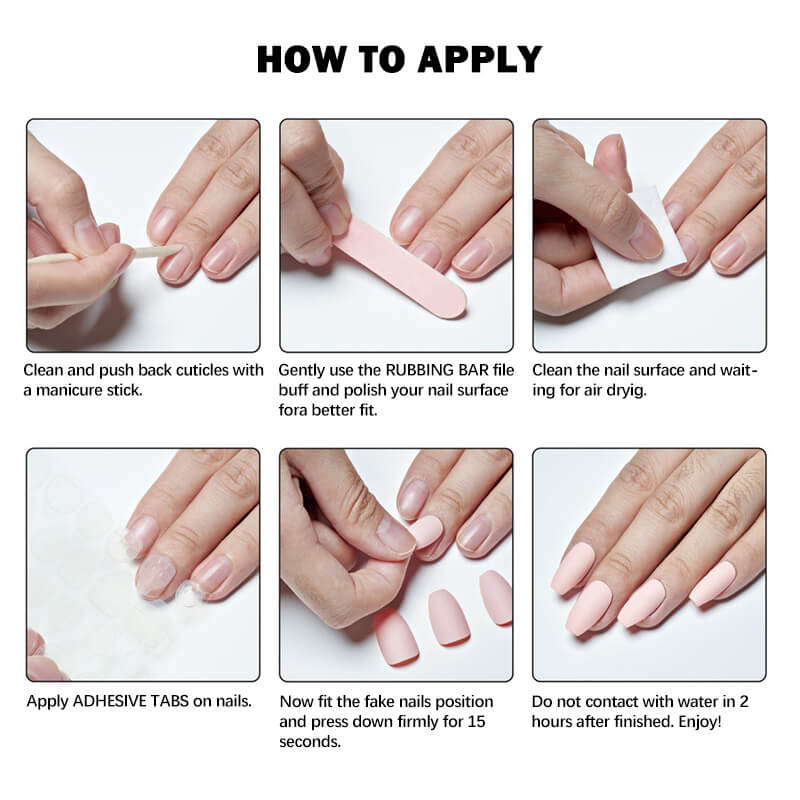 HOW TO APPLY

Clean and push back cuticles with a manicure stick.

Gently use the RUBBING BAR file buff and polish your nail surface fora better fit.

Clean the nail surface and waiting for air dryig.

Apply ADHESIVE TABS on nails.

Now fit the fake nails position and press down firmly for 15 seconds.

Do not contact with water in 2 hours after finished. Enjoy!