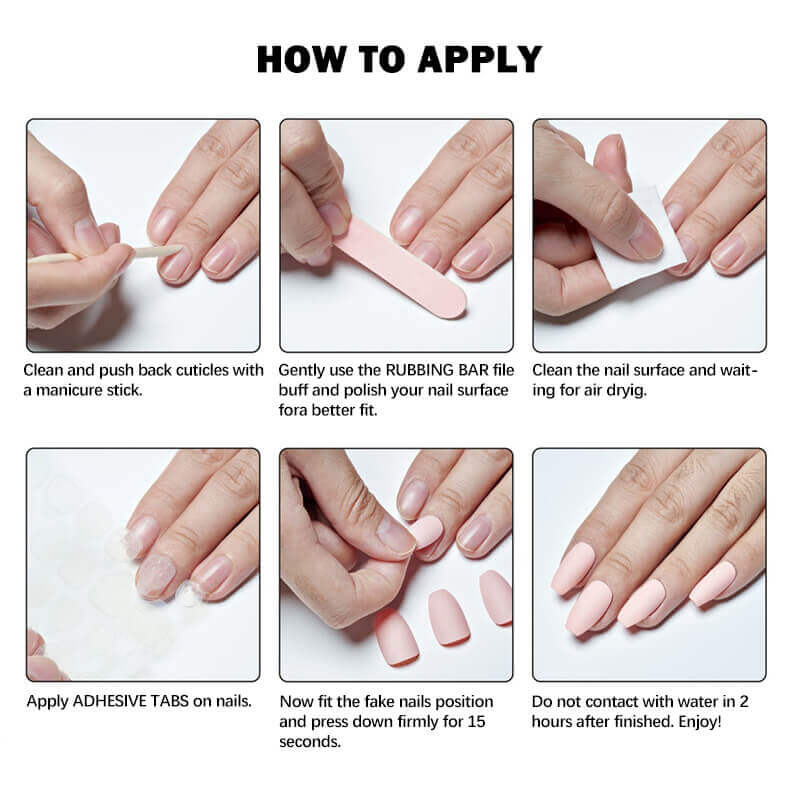 HOW TO APPLY

Clean and push back cuticles with a manicure stick.

Gently use the RUBBING BAR file buff and polish your nail surface fora better fit.

Clean the nail surface and waiting for air dryig.

Apply ADHESIVE TABS on nails.

Now fit the fake nails position and press down firmly for 15 seconds.

Do not contact with water in 2 hours after finished. Enjoy!